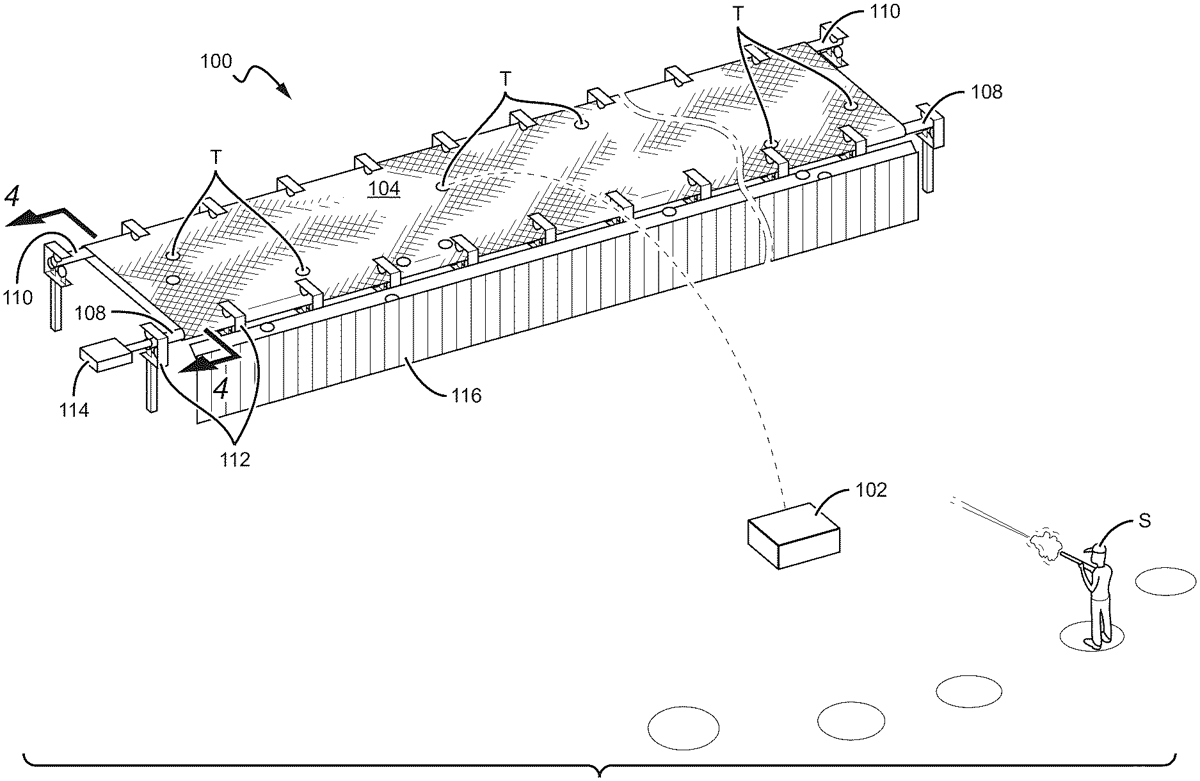 100
T
T
T
110
108
104
4
110
108
114
4
112
116
102
S