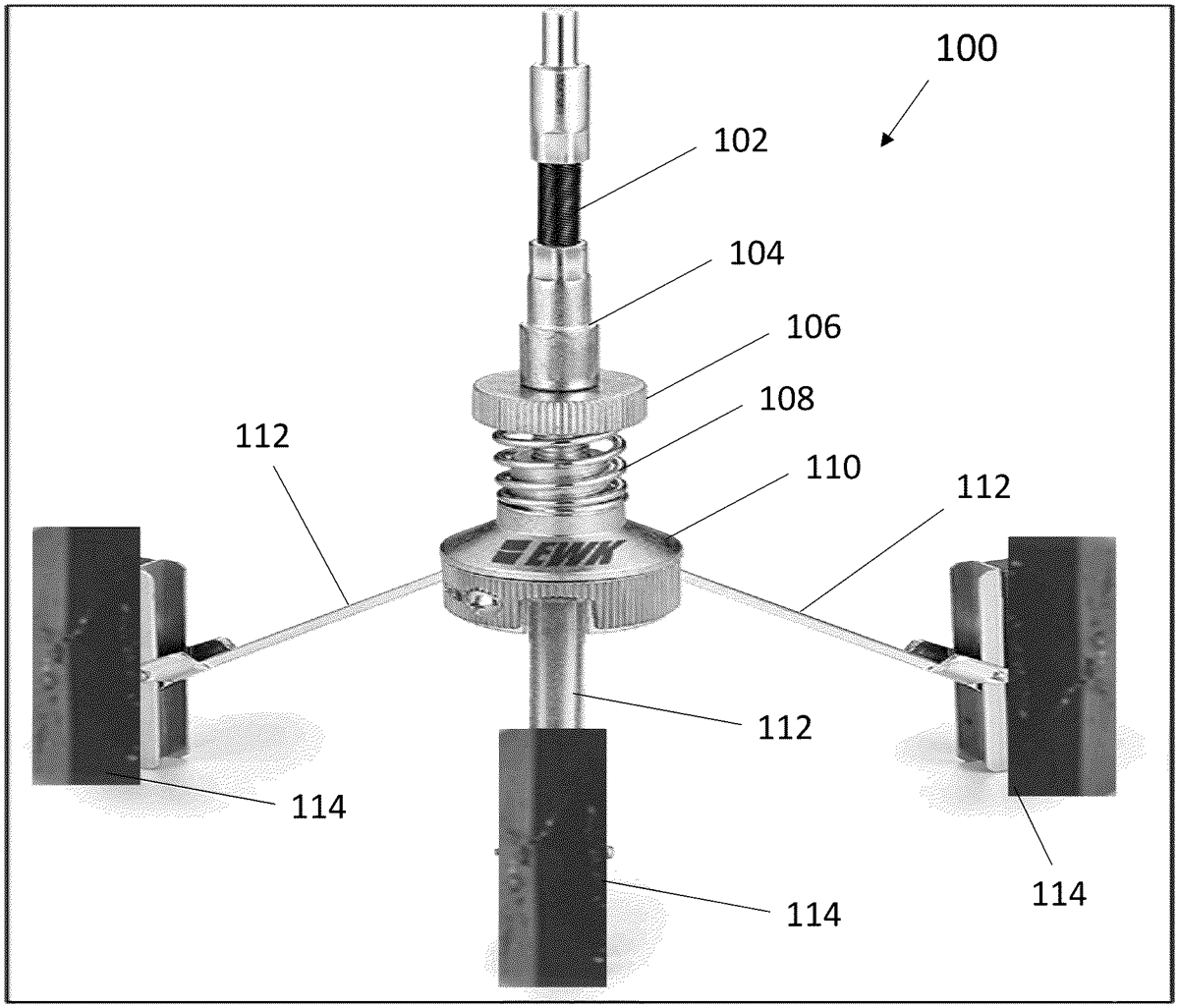 100

102

104

106

108

112

110

112

EWK

112

114

114

114