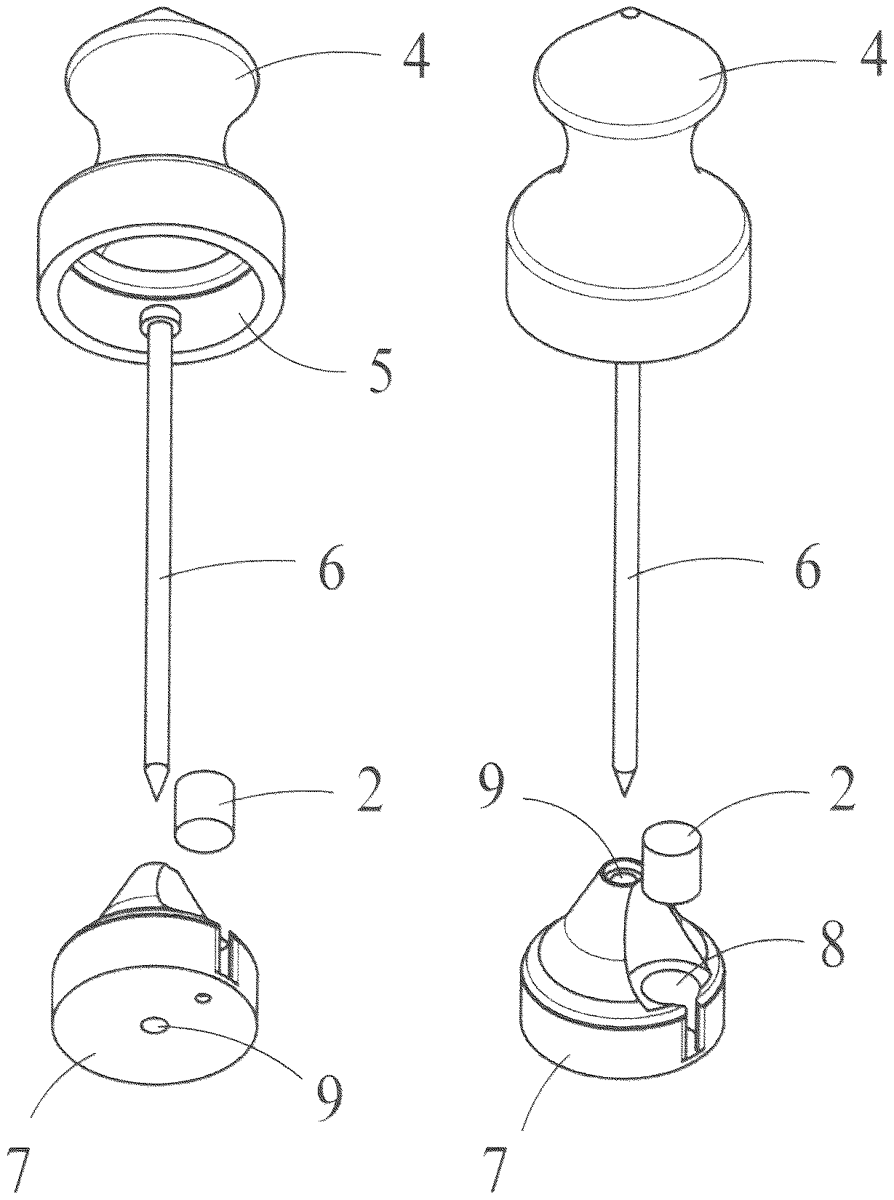 4
5
6
2
9
7

4
6
9
2
8
7