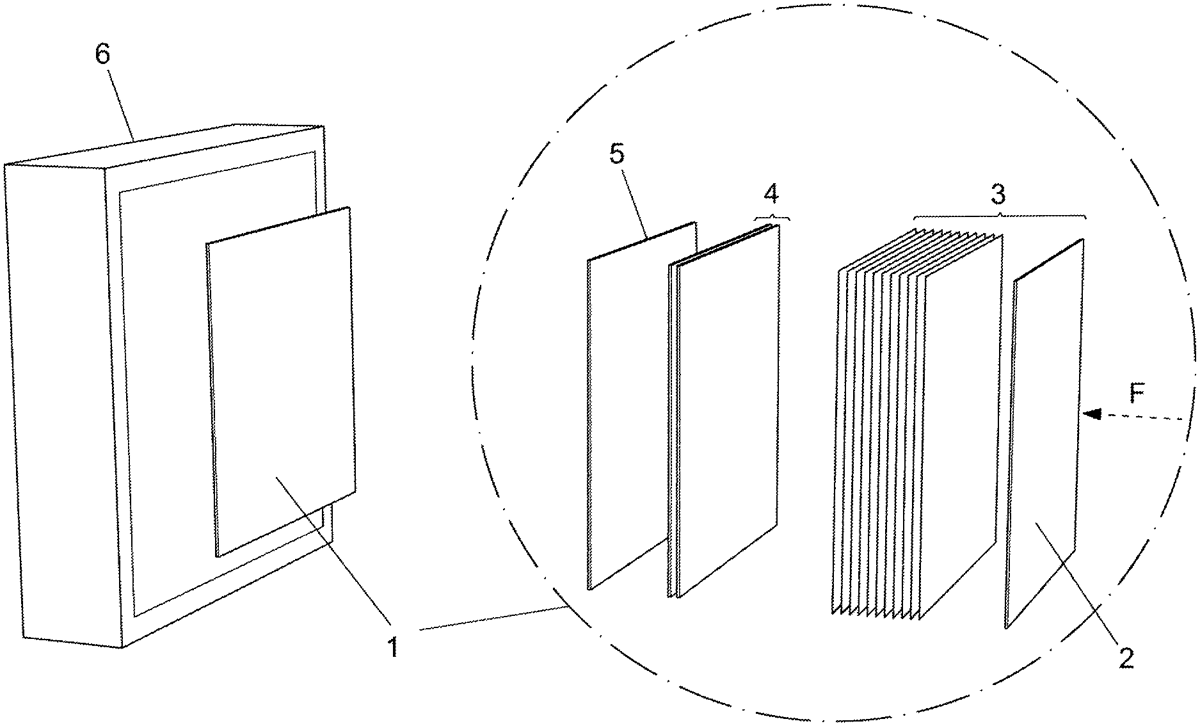 6
5
4
3
F
1
2