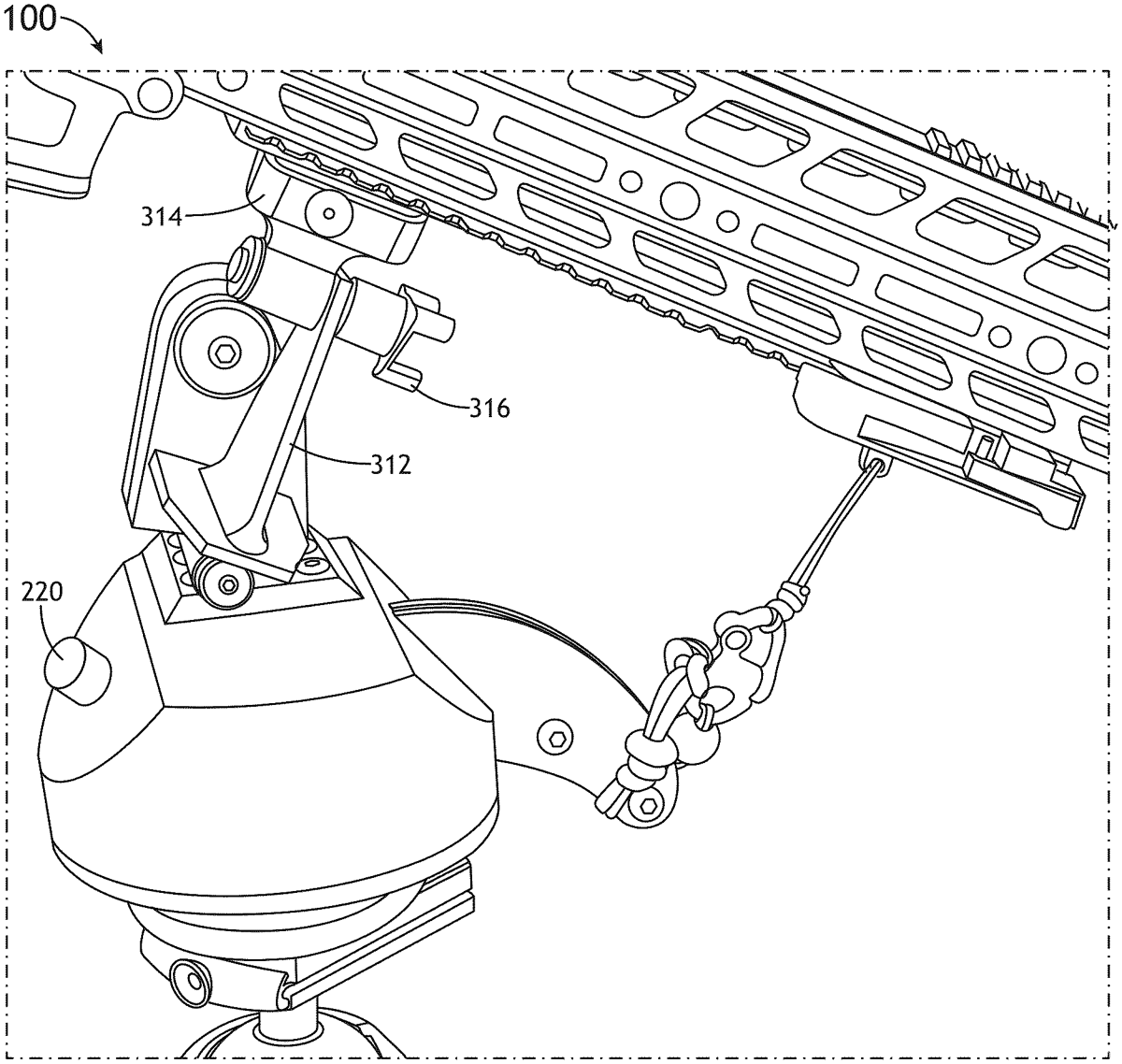 100
314
316
312
220