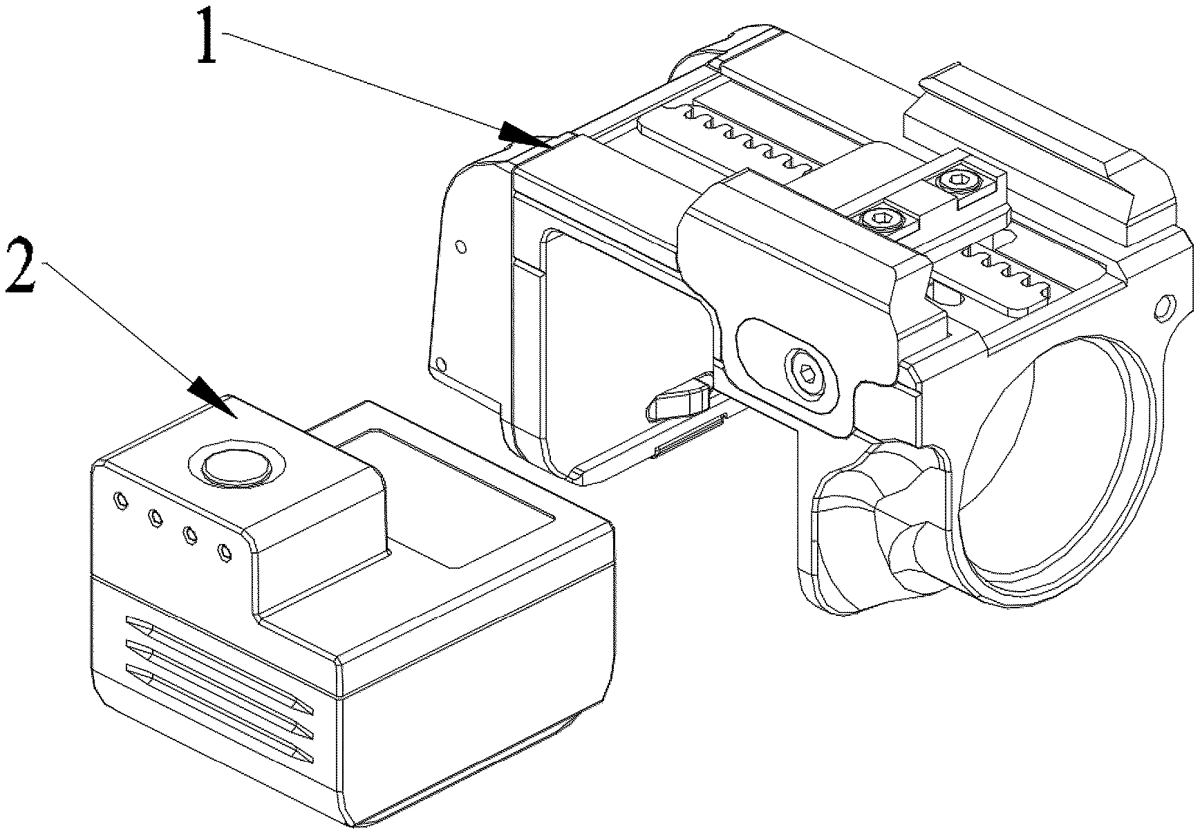 1

2