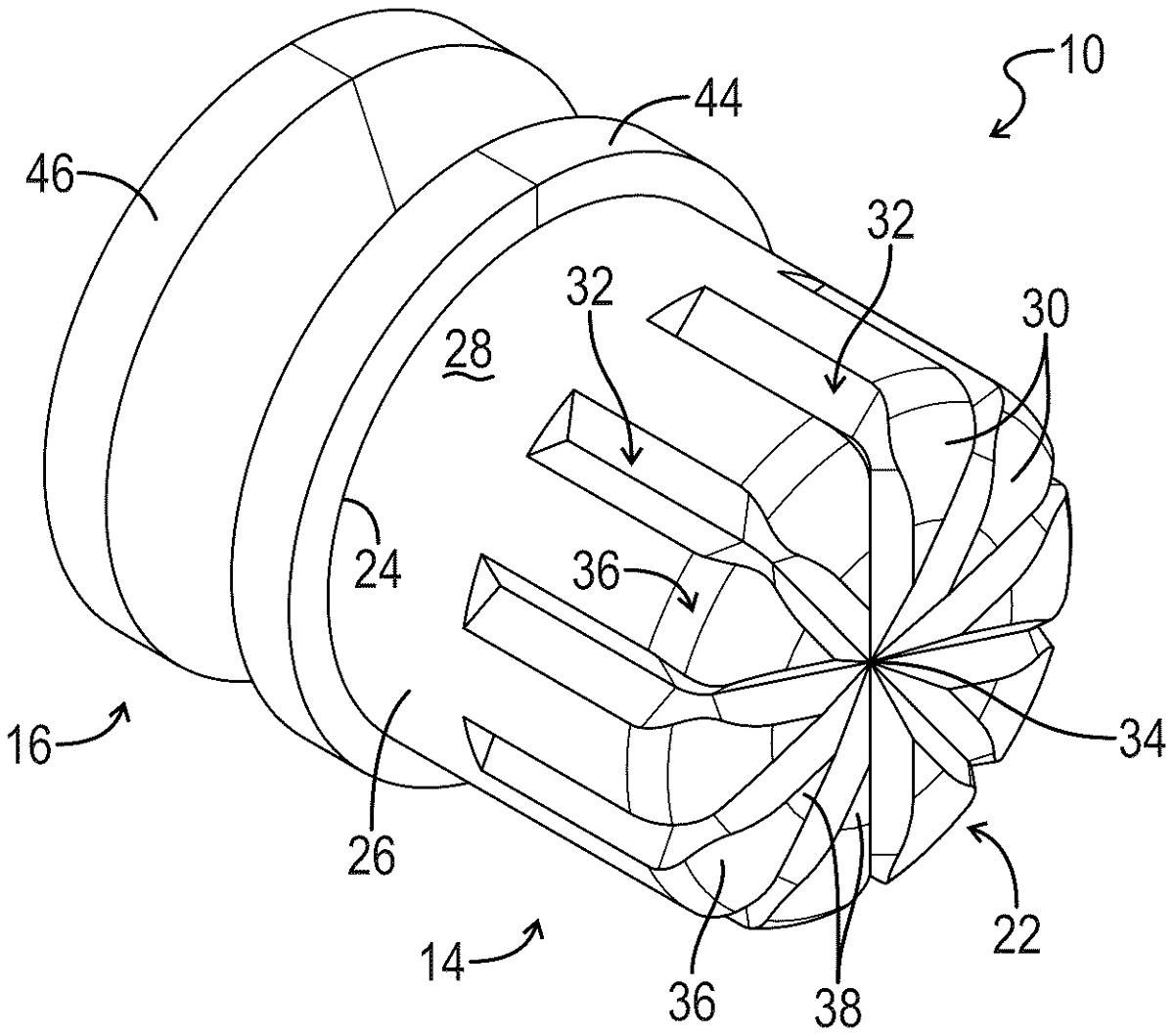 10
44
46
32
32
30
28
24
36
34
16
26
22
14
36
38