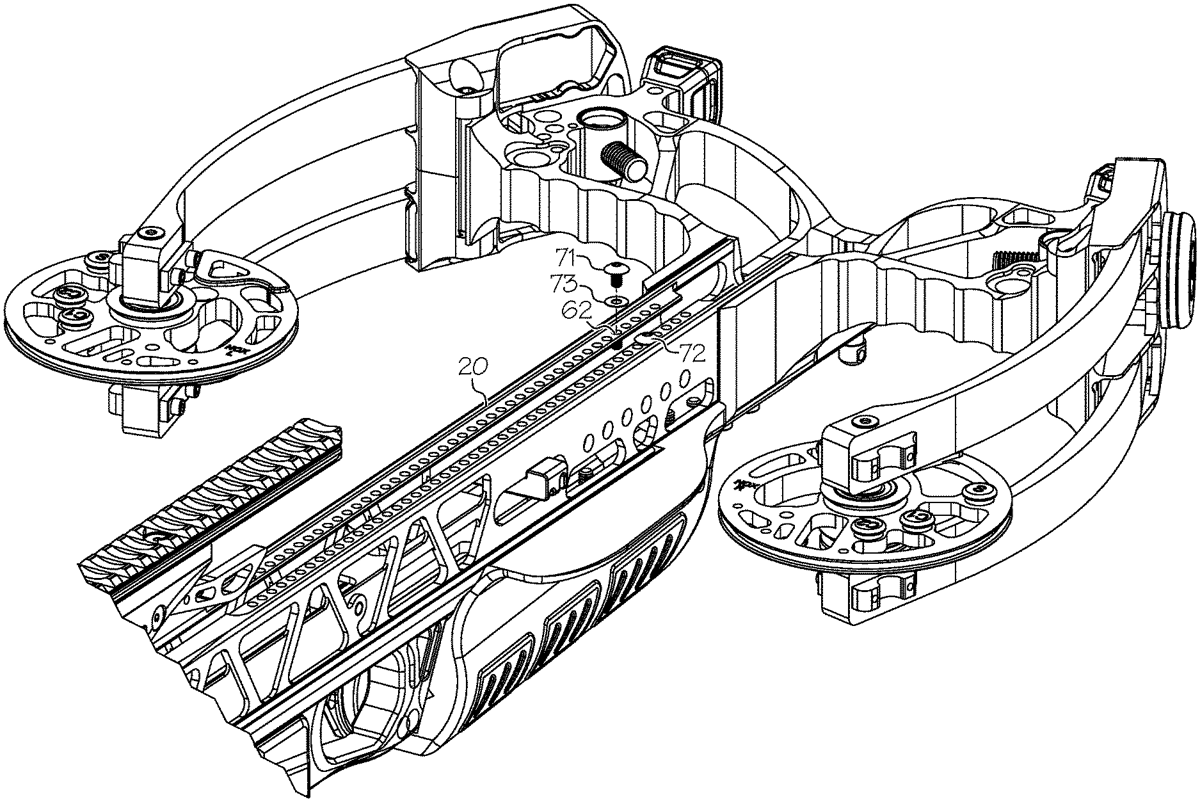 71
73
62
72
20