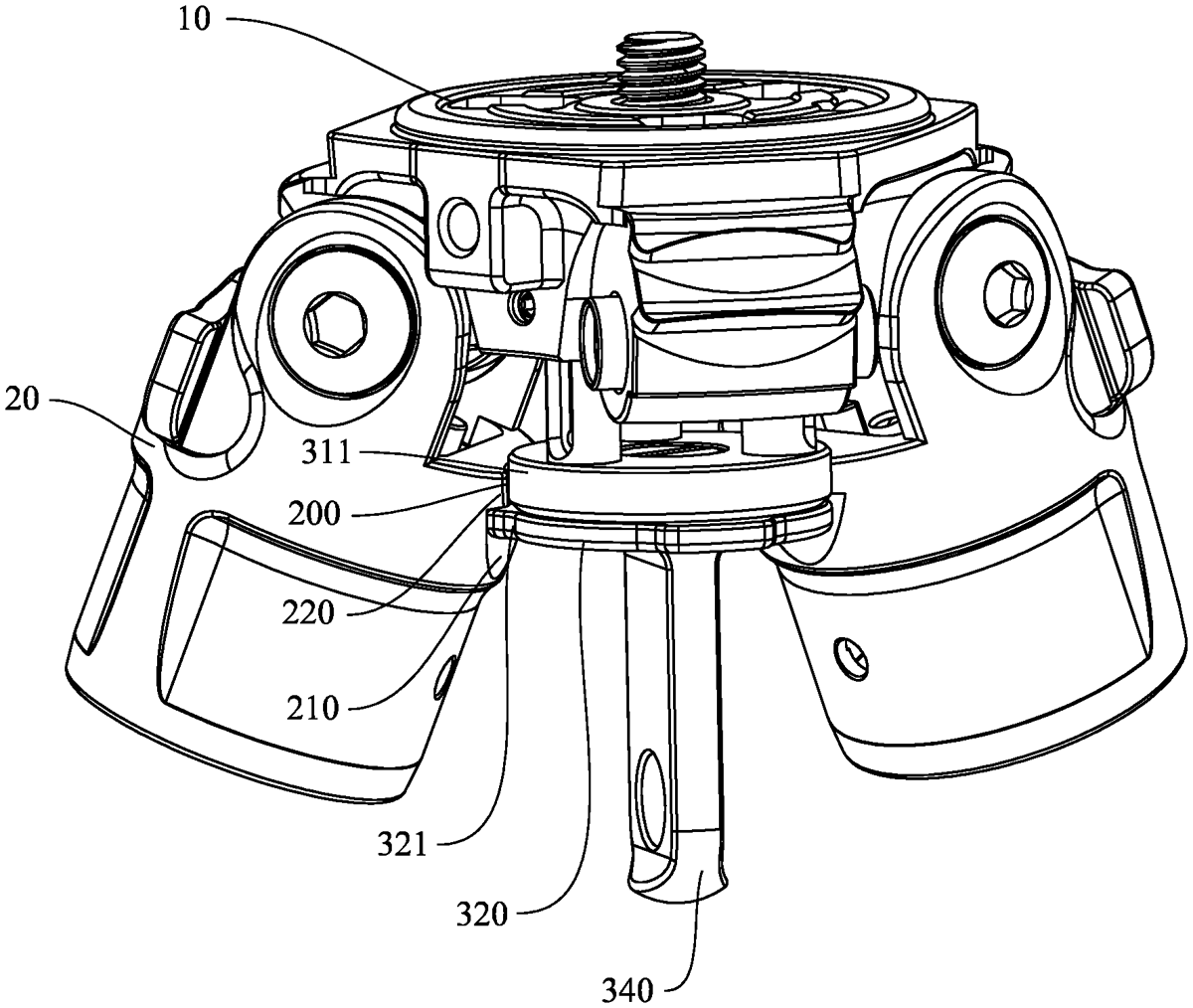 10
20
311
200
220
210
321
320
340