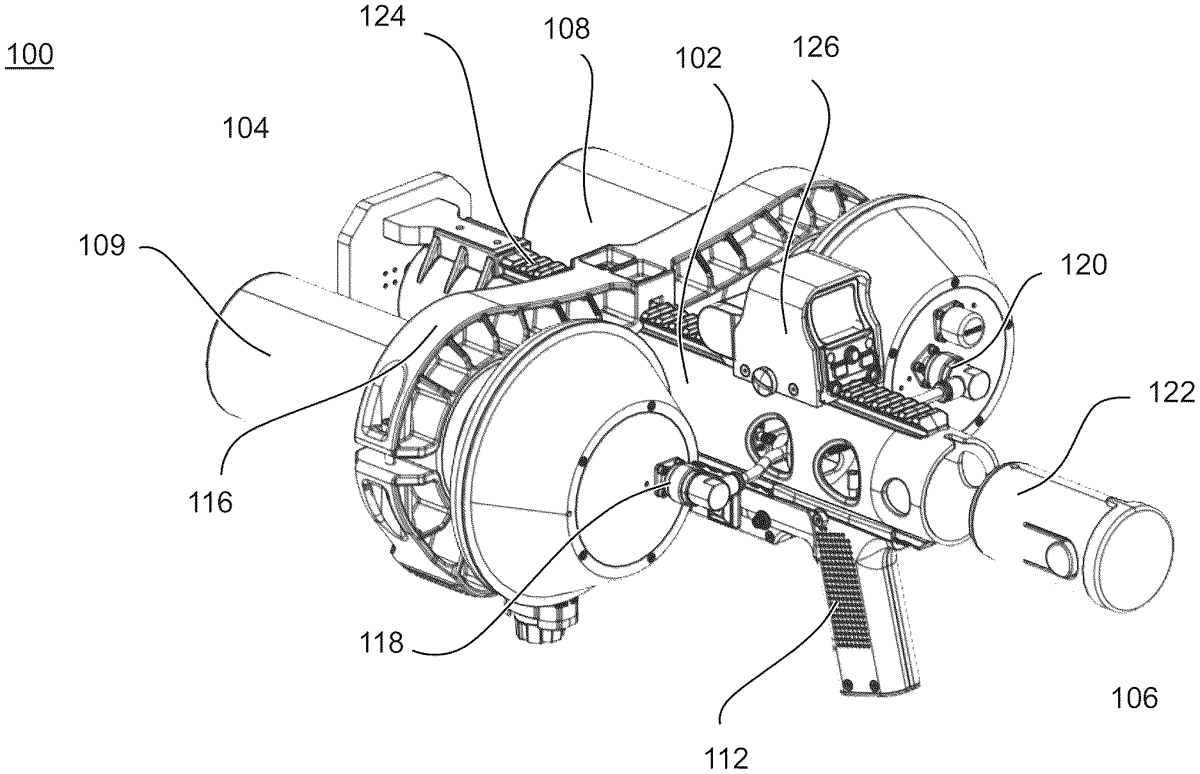 100

124

108

102

126

104

109

120

122

116

118

112

106