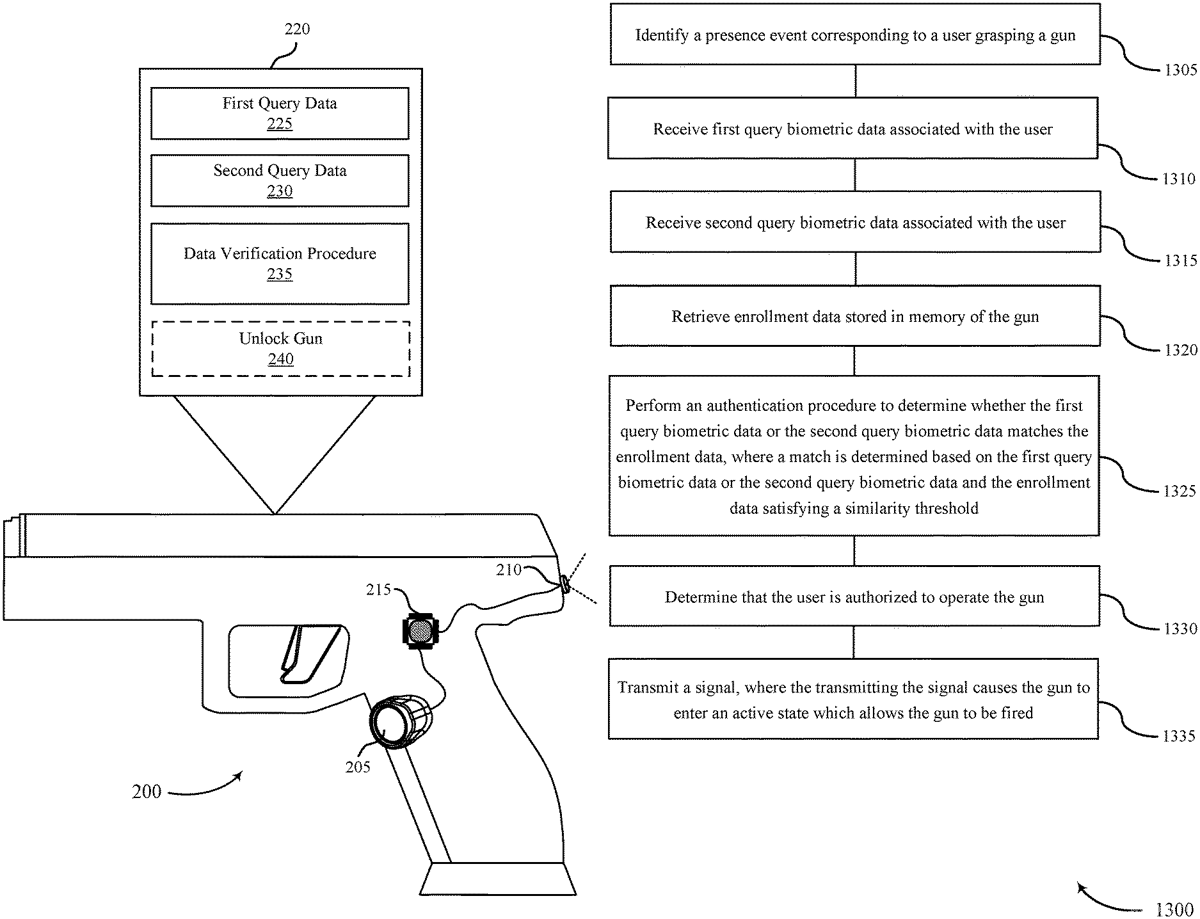 220

First Query Data
225

Second Query Data
230

Data Verification Procedure
235

Unlock Gun
240

215

210

205

200

Identify a presence event corresponding to a user grasping a gun

1305

Receive first query biometric data associated with the user

1310

Receive second query biometric data associated with the user

1315

Retrieve enrollment data stored in memory of the gun

1320

Perform an authentication procedure to determine whether the first query biometric data or the second query biometric data matches the enrollment data, where a match is determined based on the first query biometric data or the second query biometric data and the enrollment data satisfying a similarity threshold

1325

Determine that the user is authorized to operate the gun

1330

Transmit a signal, where the transmitting the signal causes the gun to enter an active state which allows the gun to be fired

1335

1300