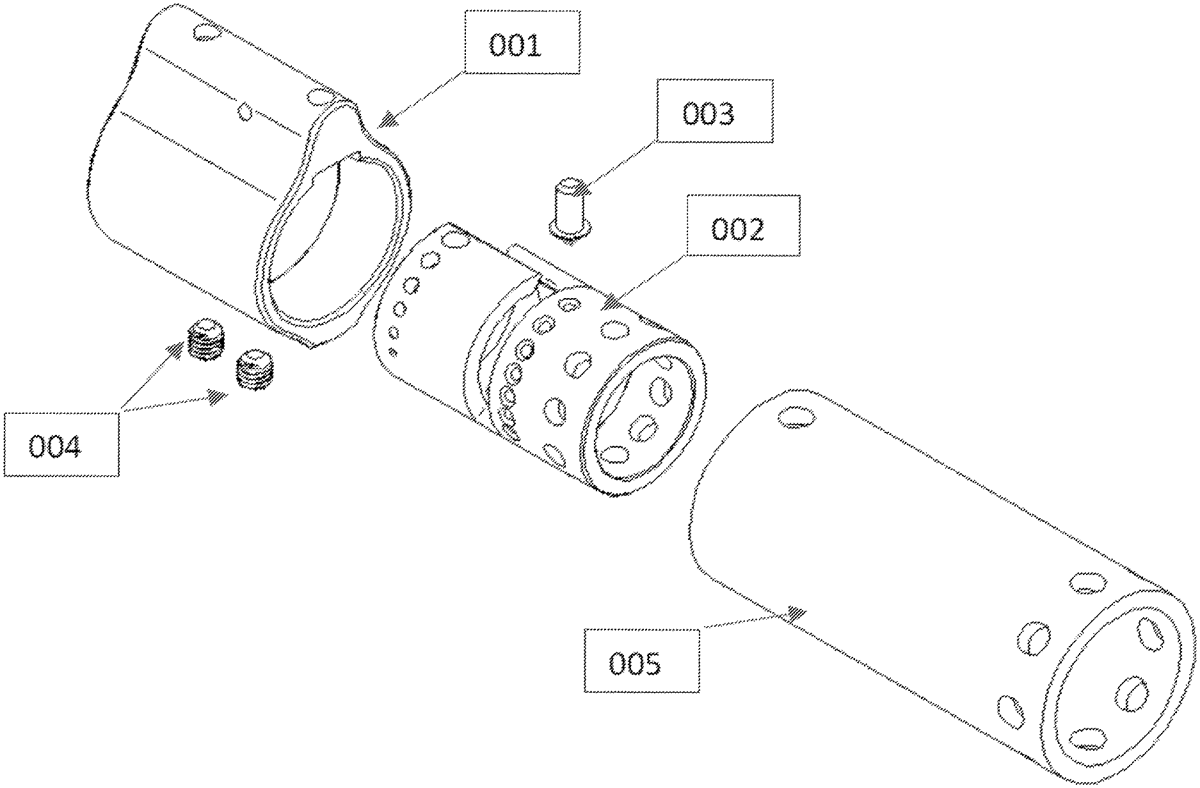 001

003

002

004

005