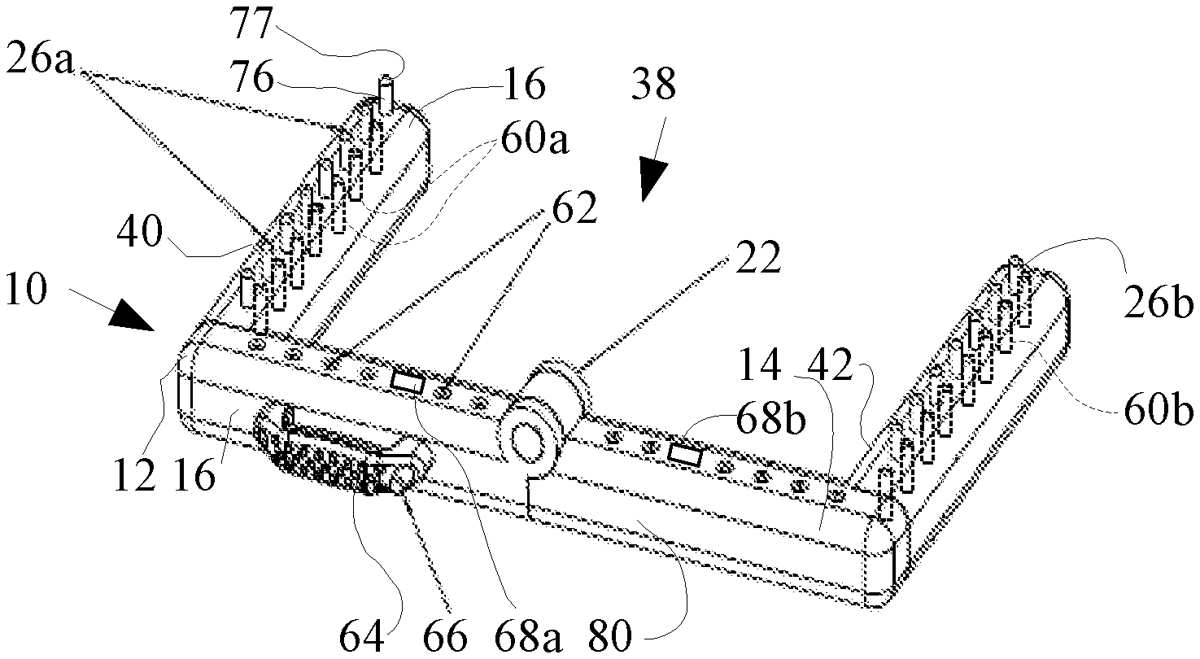 77
26a
76
16
38
60a
62
40
22
10
26b
14
42
68b
60b
12
16
64
66
68a
80